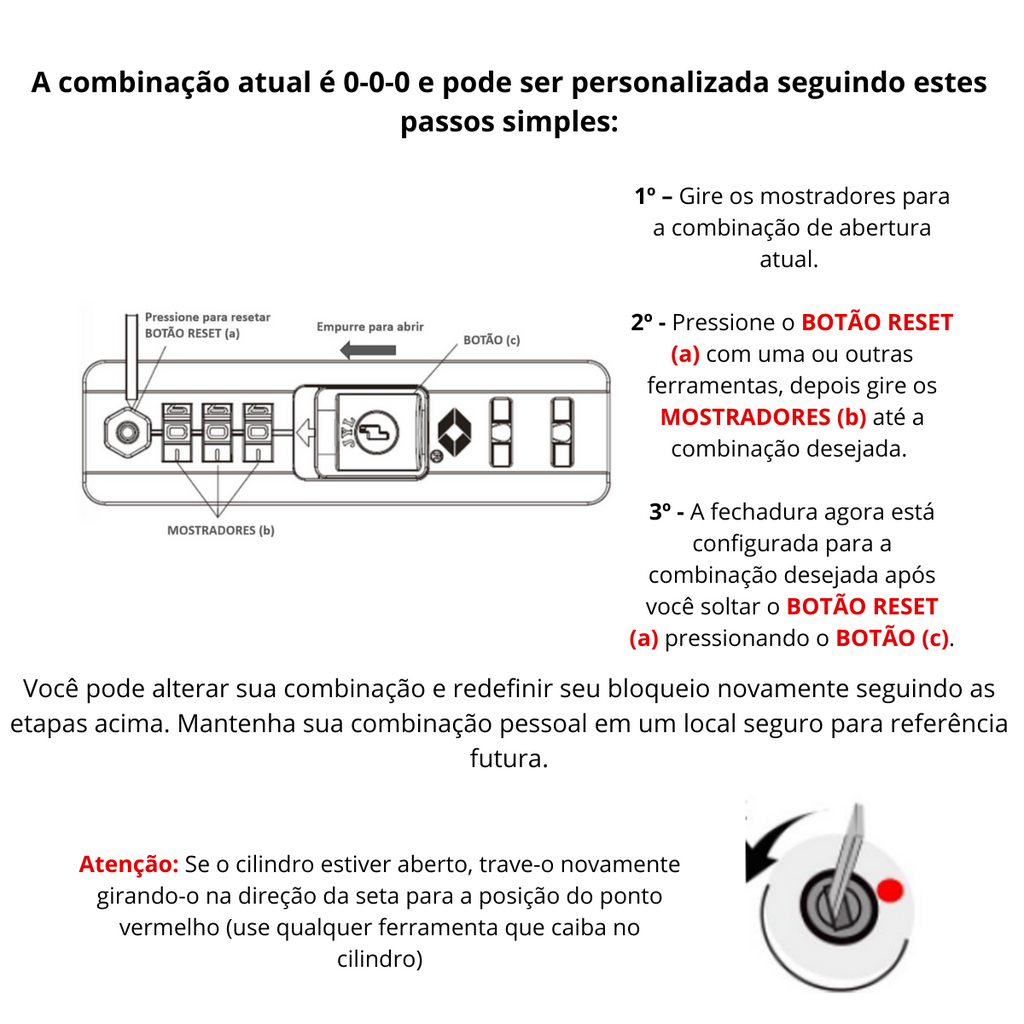 A combinação atual é 0-0-0 e pode ser personalizada seguindo estes passos simples:

Pressione para resetar
BOTÃO RESET (a)

Empurre para abrir

BOTÃO (c)

MOSTRADORES (b)

1º – Gire os mostradores para a combinação de abertura atual.

2º - Pressione o BOTÃO RESET (a) com uma ou outras ferramentas, depois gire os MOSTRADORES (b) até a combinação desejada.

3º - A fechadura agora está configurada para a combinação desejada após você soltar o BOTÃO RESET (a) pressionando o BOTÃO (c).

Você pode alterar sua combinação e redefinir seu bloqueio novamente seguindo as etapas acima. Mantenha sua combinação pessoal em um local seguro para referência futura.

Atenção: Se o cilindro estiver aberto, trave-o novamente girando-o na direção da seta para a posição do ponto vermelho (use qualquer ferramenta que caiba no cilindro)